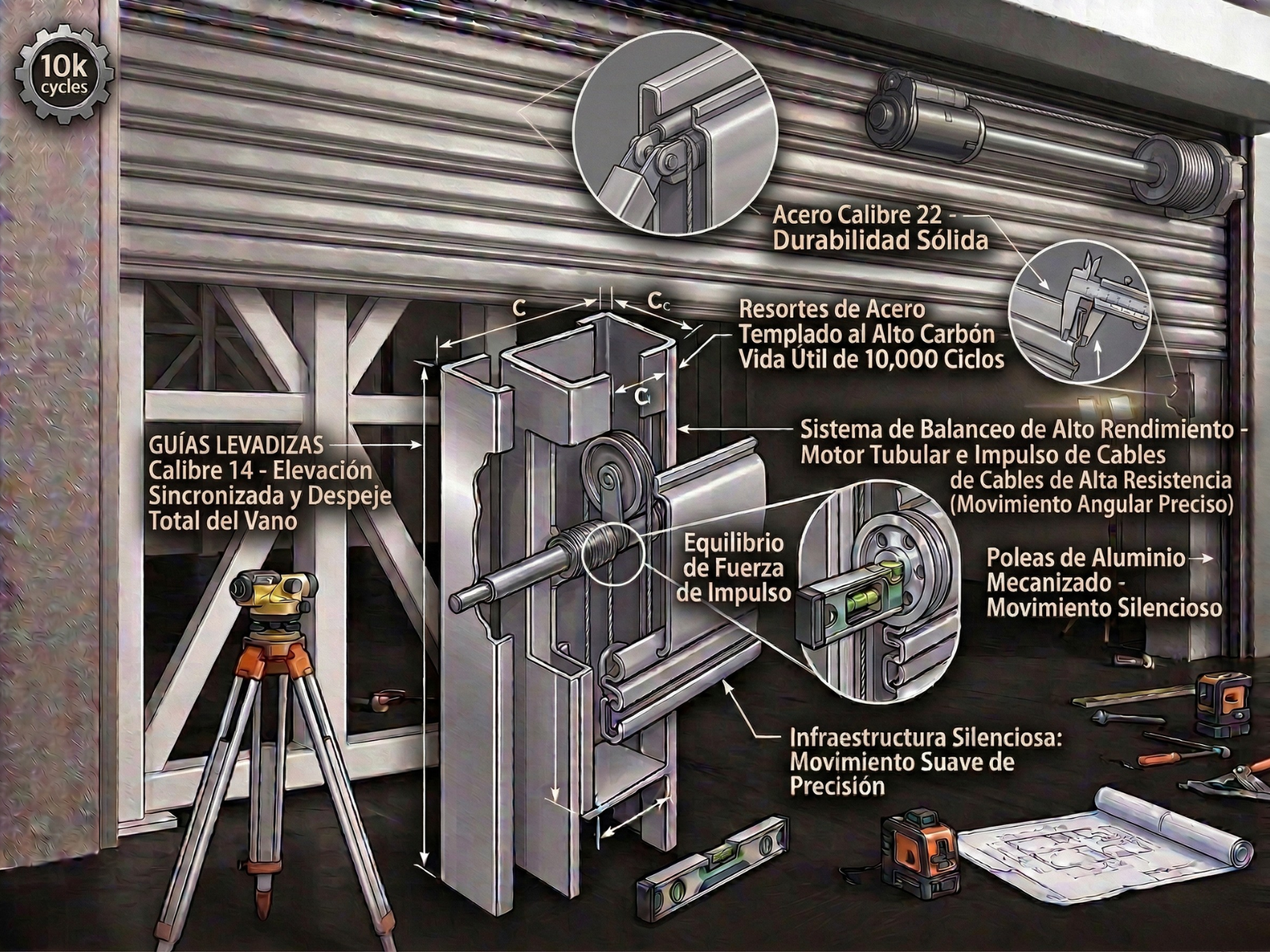 10k
cycles

Acero Calibre 22 -
Durabilidad Sólida

C

Cc

C

Resortes de Acero
Templado al Alto Carbón
Vida Útil de 10,000 Ciclos

GUÍAS LEVADIZAS
Calibre 14 - Elevación
Sincronizada y Despeje
Total del Vano

Sistema de Balanceo de Alto Rendimiento -
Motor Tubular e Impulso de Cables
de Cables de Alta Resistencia
(Movimiento Angular Preciso)

Equilibrio
de Fuerza
de Impulso

Poleas de Aluminio
Mecanizado -
Movimiento Silencioso

Infraestructura Silenciosa:
Movimiento Suave de
Precisión