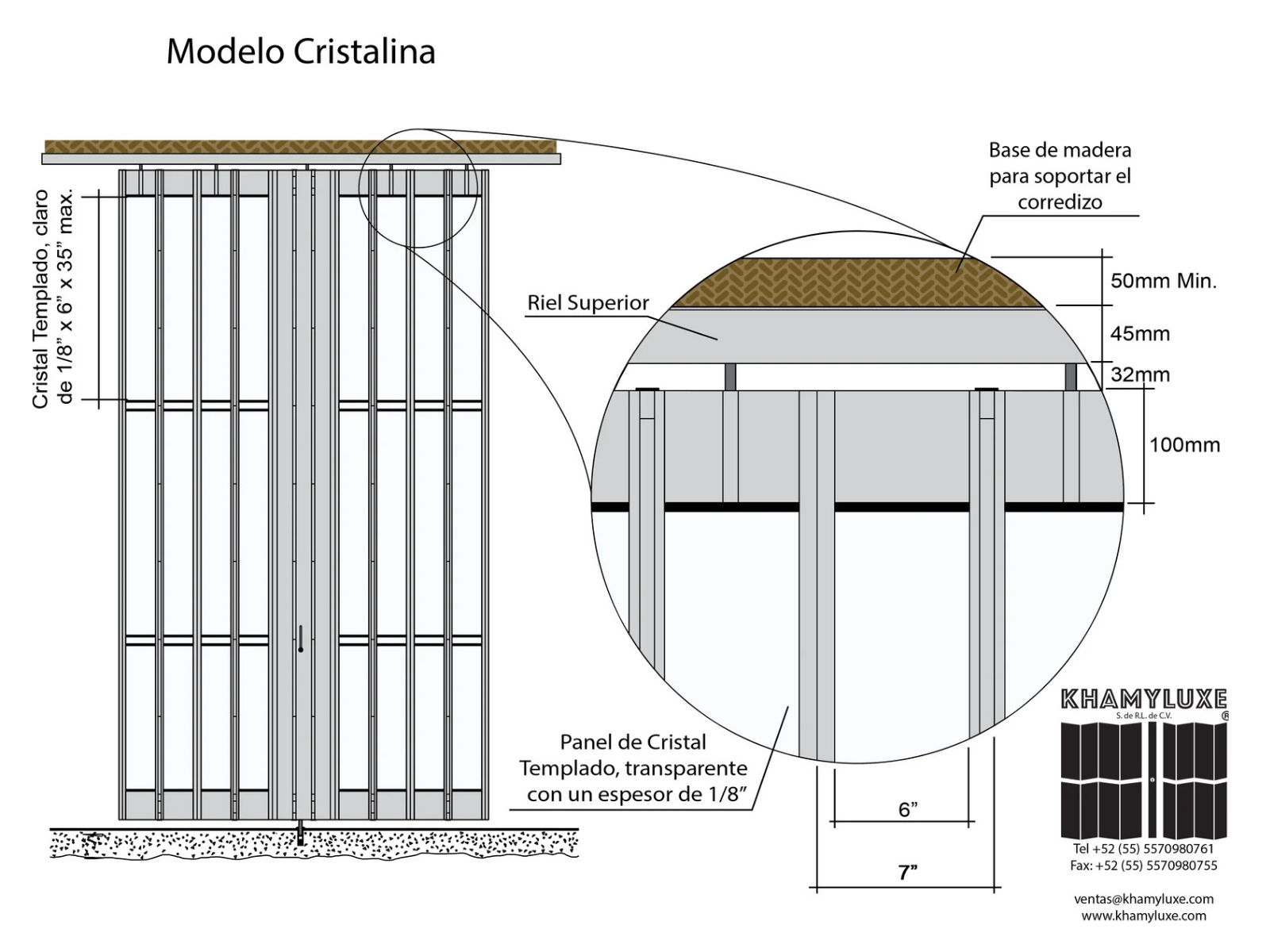 Modelo Cristalina

Cristal Templado, claro de 1/8” x 6” x 35” max.

Base de madera para soportar el corredizo

Riel Superior

50mm Min.

45mm

32mm

100mm

Panel de Cristal Templado, transparente con un espesor de 1/8”

6”

7”

KHAMYLUXE
S. de R.L. de C.V.
®

Tel +52 (55) 5570980761
Fax: +52 (55) 5570980755

ventas@khamyluxe.com
www.khamyluxe.com